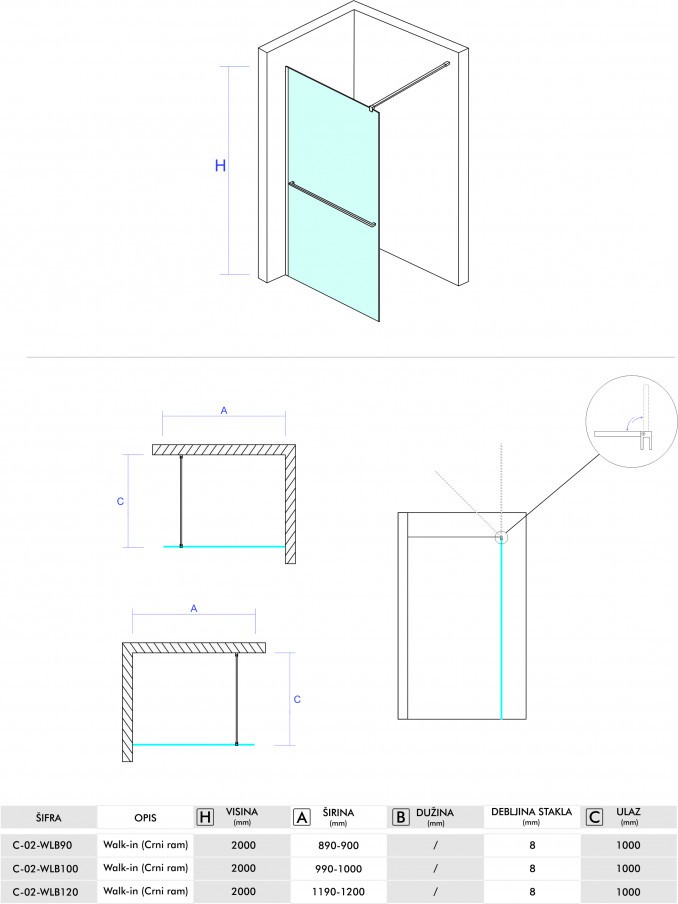 H

A

C

A

C

| ŠIFRA | OPIS | H VISINA (mm) | A ŠIRINA (mm) | B DUŽINA (mm) | DEBLJINA STAKLA (mm) | C ULAZ (mm) |
|---|---|---|---|---|---|---|
| C-02-WLB90 | Walk-in (Crni ram) | 2000 | 890-900 | / | 8 | 1000 |
| C-02-WLB100 | Walk-in (Crni ram) | 2000 | 990-1000 | / | 8 | 1000 |
| C-02-WLB120 | Walk-in (Crni ram) | 2000 | 1190-1200 | / | 8 | 1000 |